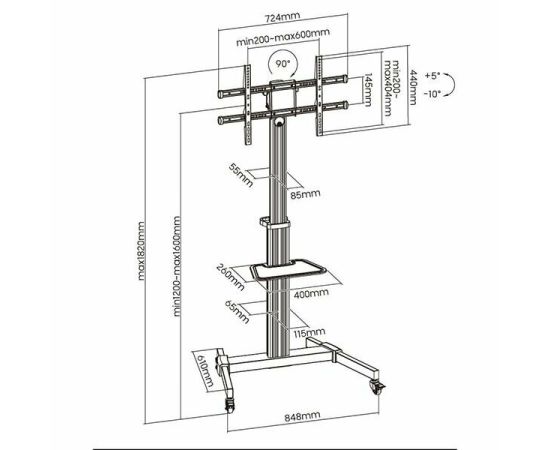 724mm

min200-max600mm

90°

145mm

min200-max404mm

440mm

+5°

-10°

55mm

85mm

max1820mm

min1200-max1600mm

260mm

400mm

65mm

115mm

610mm

848mm