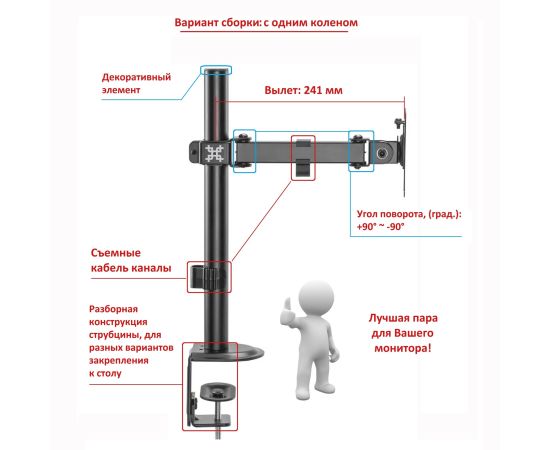 Вариант сборки: с одним коленом

Декоративный элемент

Вылет: 241 мм

Угол поворота, (град.): +90° ~ -90°

Съемные кабель каналы

Разборная конструкция струбцины, для разных вариантов закрепления к столу

Лучшая пара для Вашего монитора!